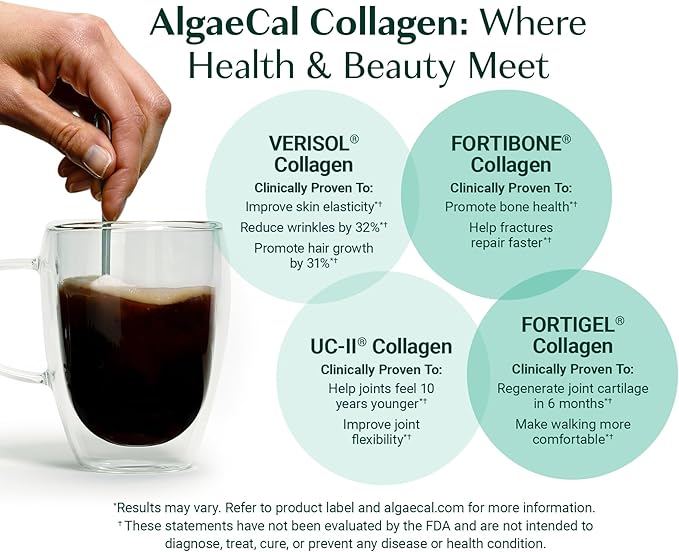 AlgaeCal Collagen: Where Health & Beauty Meet

VERISOL® Collagen
Clinically Proven To:
Improve skin elasticity*†
Reduce wrinkles by 32%*†
Promote hair growth by 31%*†

FORTIBONE® Collagen
Clinically Proven To:
Promote bone health*†
Help fractures repair faster*†

UC-II® Collagen
Clinically Proven To:
Help joints feel 10 years younger*†
Improve joint flexibility*†

FORTIGEL® Collagen
Clinically Proven To:
Regenerate joint cartilage in 6 months*†
Make walking more comfortable*†

*Results may vary. Refer to product label and algaecal.com for more information.
† These statements have not been evaluated by the FDA and are not intended to diagnose, treat, cure, or prevent any disease or health condition.