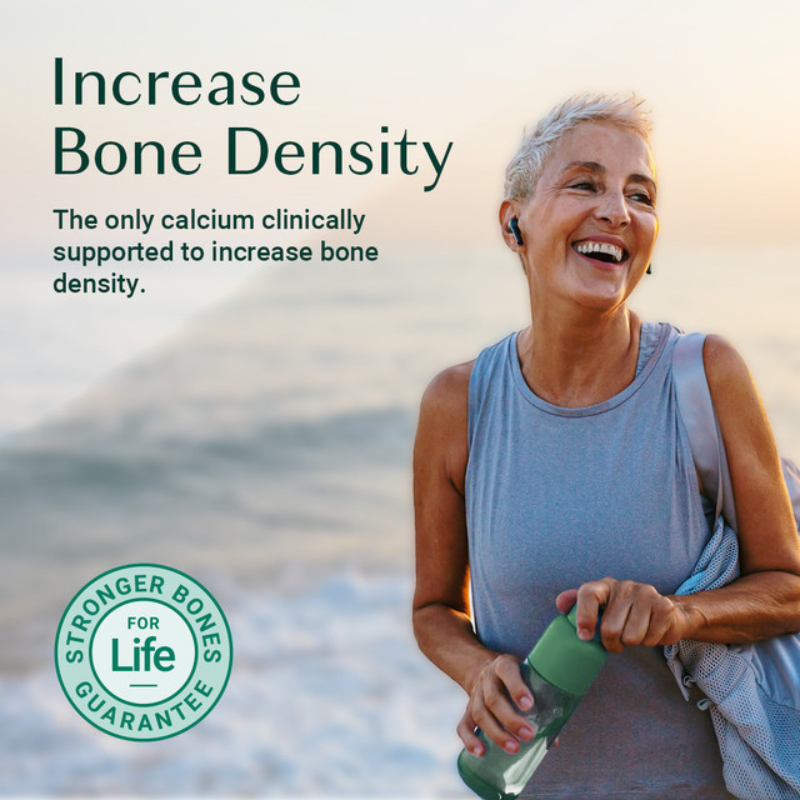 Increase Bone Density

The only calcium clinically supported to increase bone density.

STRONGER BONES FOR Life GUARANTEE