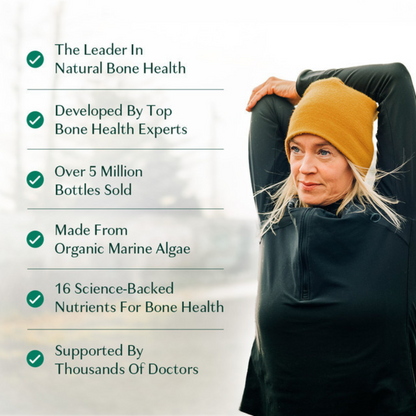 The Leader In Natural Bone Health

Developed By Top Bone Health Experts

Over 5 Million Bottles Sold

Made From Organic Marine Algae

16 Science-Backed Nutrients For Bone Health

Supported By Thousands Of Doctors