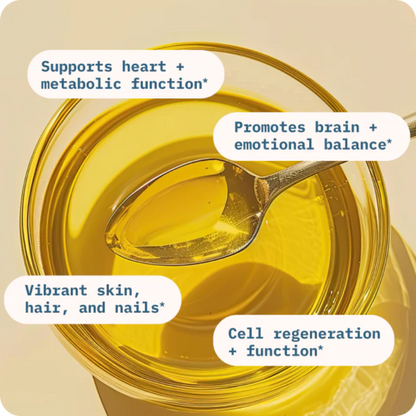 Supports heart + metabolic function*

Promotes brain + emotional balance*

Vibrant skin, hair, and nails*

Cell regeneration + function*